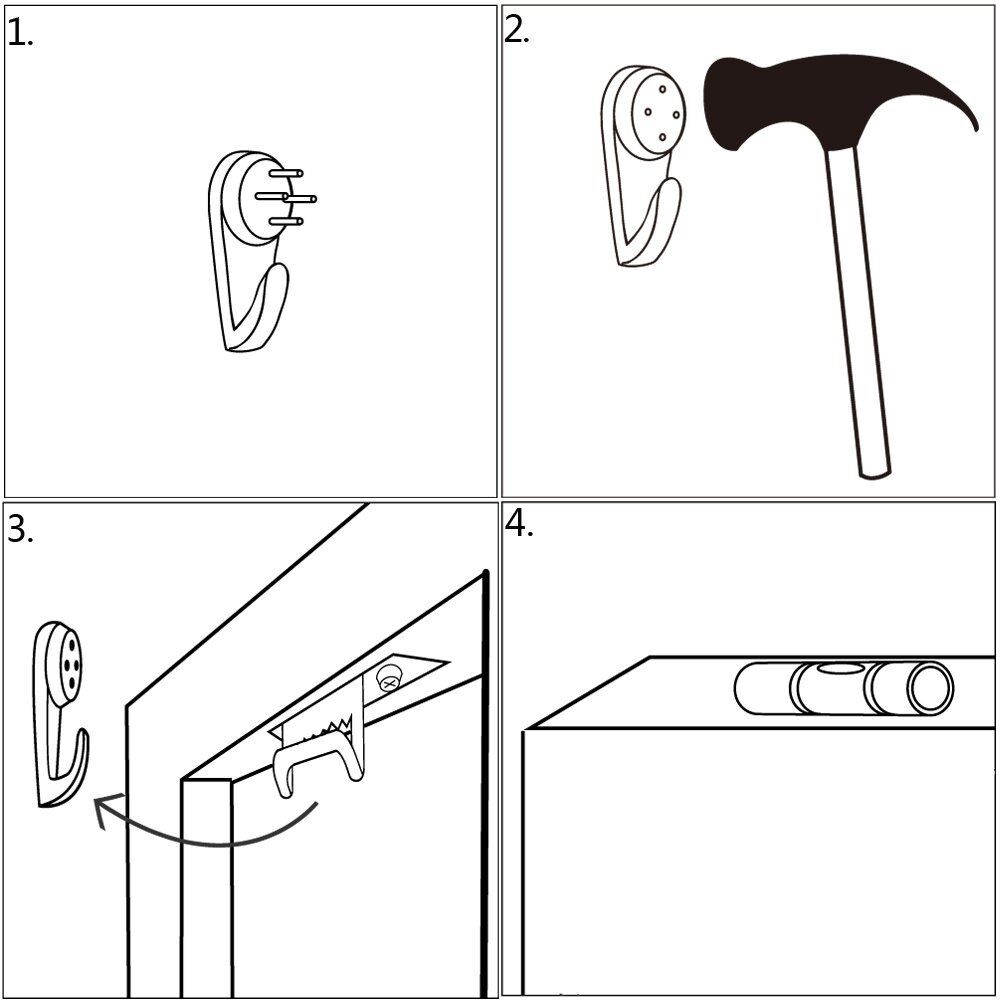 1.

2.

3.

4.